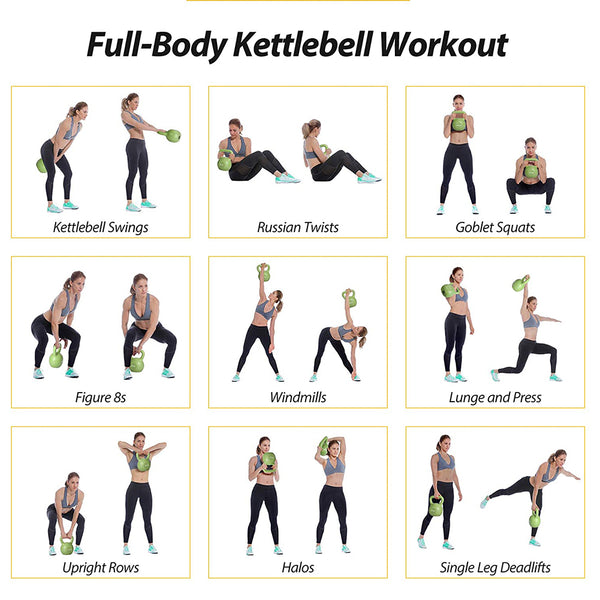 Full-Body Kettlebell Workout

Kettlebell Swings

Russian Twists

Goblet Squats

Figure 8s

Windmills

Lunge and Press

Upright Rows

Halos

Single Leg Deadlifts